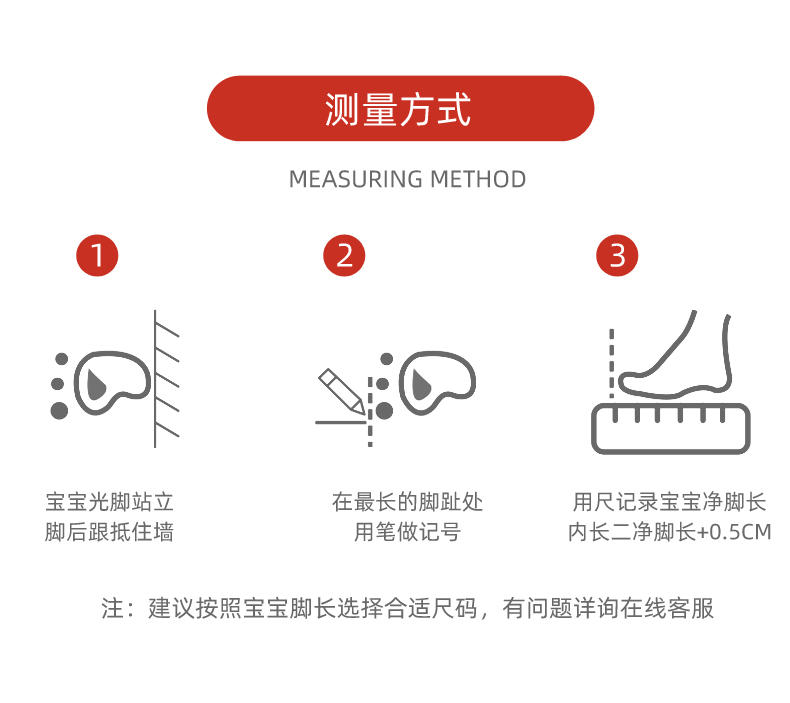 测量方式

MEASURING METHOD

1

宝宝光脚站立
脚后跟抵住墙

2

在最长的脚趾处
用笔做记号

3

用尺记录宝宝净脚长
内长二净脚长+0.5CM

注：建议按照宝宝脚长选择合适尺码，有问题详询在线客服